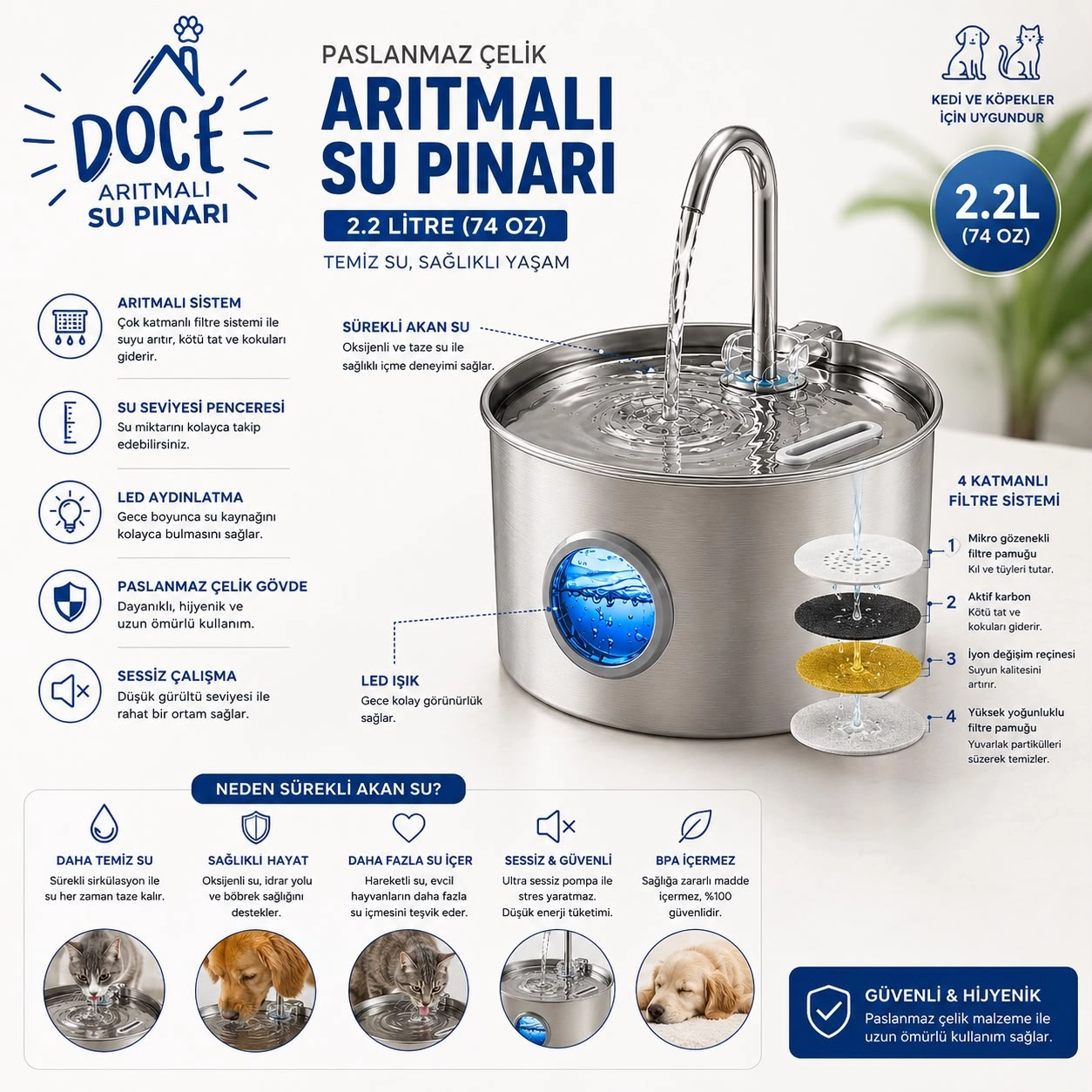 DOCE
ARITMALI
SU PINARI

PASLANMAZ ÇELİK
ARITMALI
SU PINARI
2.2 LİTRE (74 OZ)
TEMİZ SU, SAĞLIKLI YAŞAM

KEDİ VE KÖPEKLER İÇİN UYGUNDUR

2.2L
(74 OZ)

ARITMALI SİSTEM
Çok katmanlı filtre sistemi ile suyu arıtır, kötü tat ve kokuları giderir.

SU SEVİYESİ PENCERESİ
Su miktarını kolayca takip edebilirsiniz.

LED AYDINLATMA
Gece boyunca su kaynağını kolayca bulmasını sağlar.

PASLANMAZ ÇELİK GÖVDE
Dayanıklı, hijyenik ve uzun ömürlü kullanım.

SESSİZ ÇALIŞMA
Düşük gürültü seviyesi ile rahat bir ortam sağlar.

SÜREKLİ AKAN SU
Oksijenli ve taze su ile sağlıklı içme deneyimi sağlar.

LED IŞIK
Gece kolay görünürlük sağlar.

4 KATMANLI FİLTRE SİSTEMİ
1 Mikro gözenekli filtre pamuğu
Kıl ve tüyleri tutar.
2 Aktif karbon
Kötü tat ve kokuları giderir.
3 İyon değişim reçinesi
Suyun kalitesini artırır.
4 Yüksek yoğunluklu filtre pamuğu
Yuvarlak partikülleri süzerek temizler.

NEDEN SÜREKLİ AKAN SU?

DAHA TEMİZ SU
Sürekli sirkülasyon ile su her zaman taze kalır.

SAĞLIKLI HAYAT
Oksijenli su, idrar yolu ve böbrek sağlığını destekler.

DAHA FAZLA SU İÇER
Hareketli su, evcil hayvanların daha fazla su içmesini teşvik eder.

SESSİZ & GÜVENLİ
Ultra sessiz pompa ile stres yaratmaz. Düşük enerji tüketimi.

BPA İÇERMEZ
Sağlığa zararlı madde içermez, %100 güvenlidir.

GÜVENLİ & HİJYENİK
Paslanmaz çelik malzeme ile uzun ömürlü kullanım sağlar.